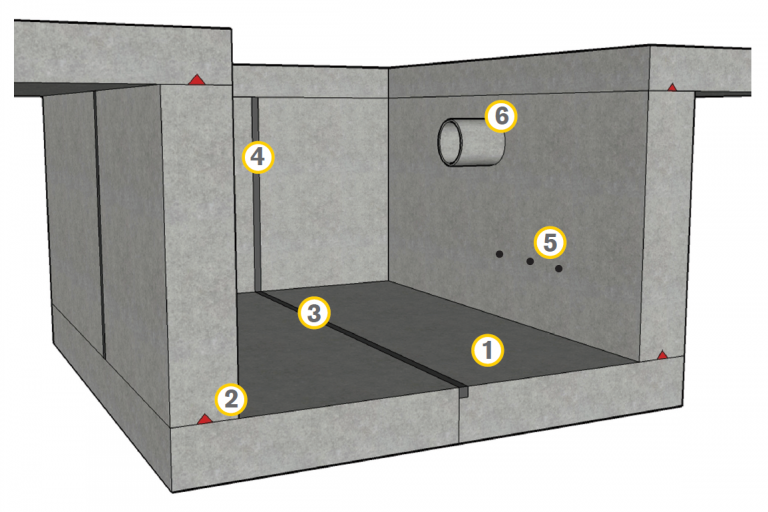 6
4
5
3
1
2